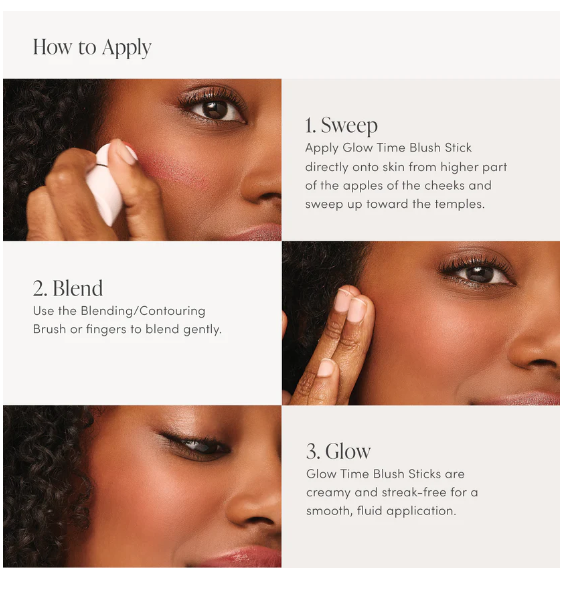 How to Apply

1. Sweep
Apply Glow Time Blush Stick directly onto skin from higher part of the apples of the cheeks and sweep up toward the temples.

2. Blend
Use the Blending/Contouring Brush or fingers to blend gently.

3. Glow
Glow Time Blush Sticks are creamy and streak-free for a smooth, fluid application.