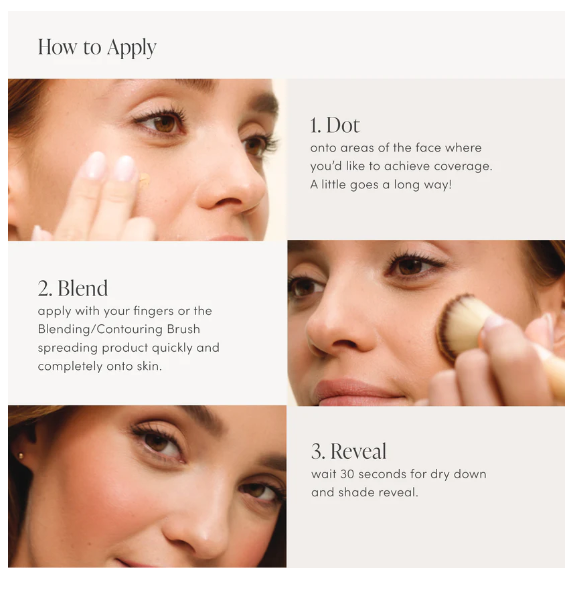 How to Apply

1. Dot
onto areas of the face where you'd like to achieve coverage. A little goes a long way!

2. Blend
apply with your fingers or the Blending/Contouring Brush spreading product quickly and completely onto skin.

3. Reveal
wait 30 seconds for dry down and shade reveal.