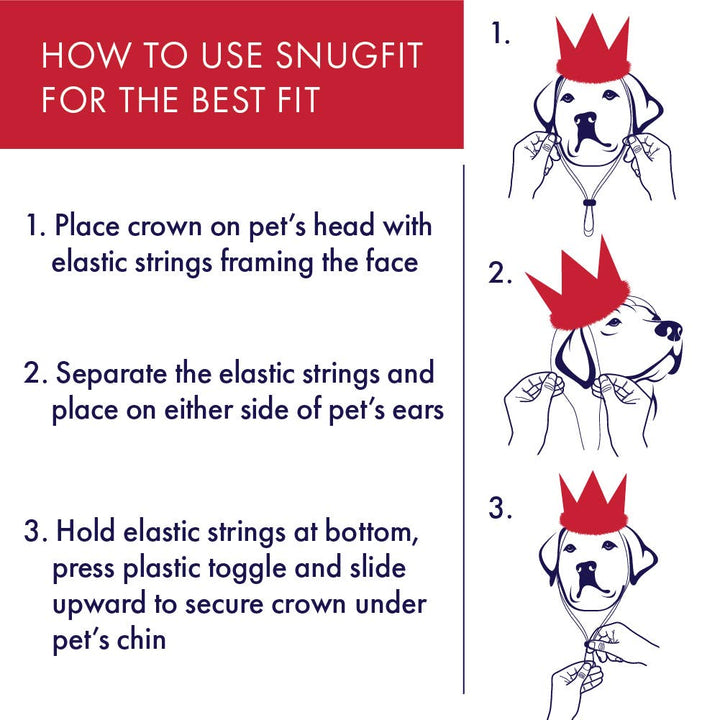 HOW TO USE SNUGFIT FOR THE BEST FIT

1. Place crown on pet's head with elastic strings framing the face

2. Separate the elastic strings and place on either side of pet's ears

3. Hold elastic strings at bottom, press plastic toggle and slide upward to secure crown under pet's chin

1.

2.

3.