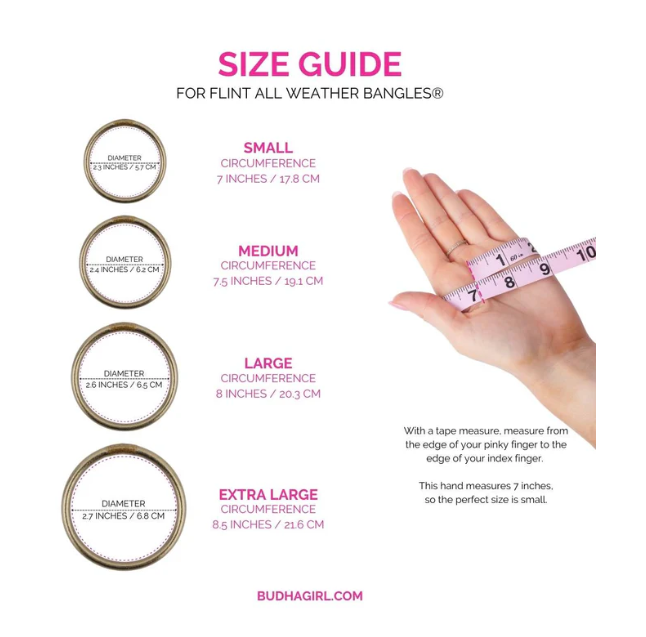 SIZE GUIDE
FOR FLINT ALL WEATHER BANGLES®

DIAMETER
2.3 INCHES / 5.7 CM

SMALL
CIRCUMFERENCE
7 INCHES / 17.8 CM

DIAMETER
2.4 INCHES / 6.2 CM

MEDIUM
CIRCUMFERENCE
7.5 INCHES / 19.1 CM

DIAMETER
2.6 INCHES / 6.5 CM

LARGE
CIRCUMFERENCE
8 INCHES / 20.3 CM

DIAMETER
2.7 INCHES / 6.8 CM

EXTRA LARGE
CIRCUMFERENCE
8.5 INCHES / 21.6 CM

1 60 in 2
7 8 9 10

With a tape measure, measure from the edge of your pinky finger to the edge of your index finger.

This hand measures 7 inches, so the perfect size is small.

BUDHAGIRL.COM