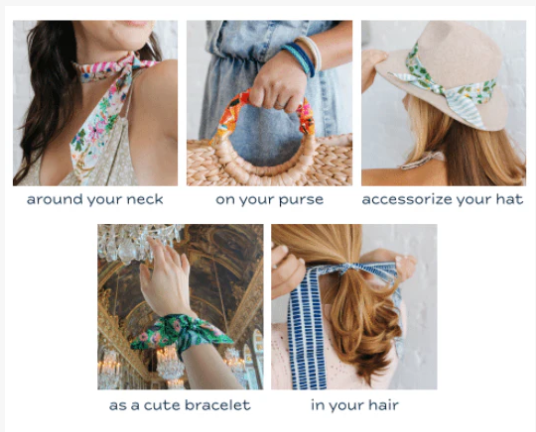 around your neck

on your purse

accessorize your hat

as a cute bracelet

in your hair